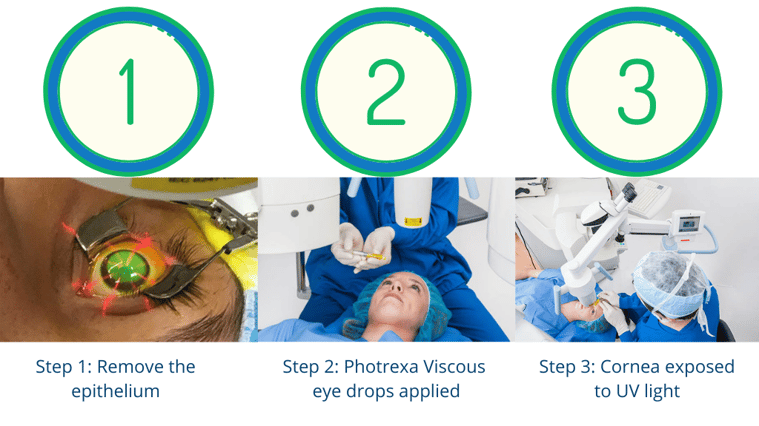 1

2

3

Step 1: Remove the epithelium

Step 2: Photrexa Viscous eye drops applied

Step 3: Cornea exposed to UV light